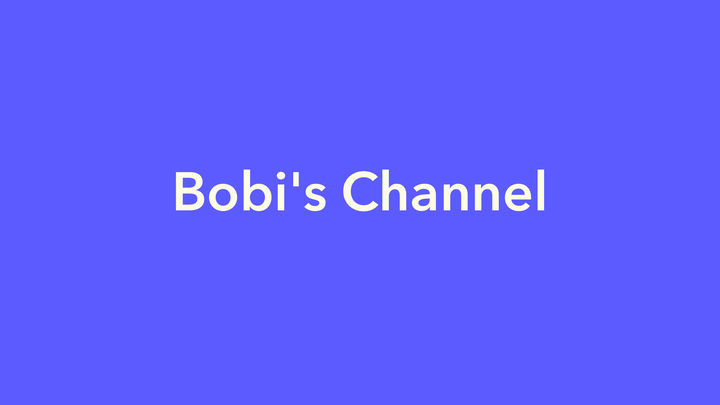 Bobi's Channel