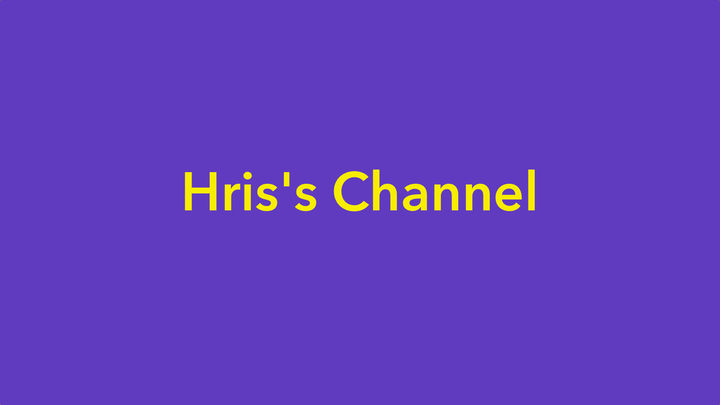 Hris's Channel